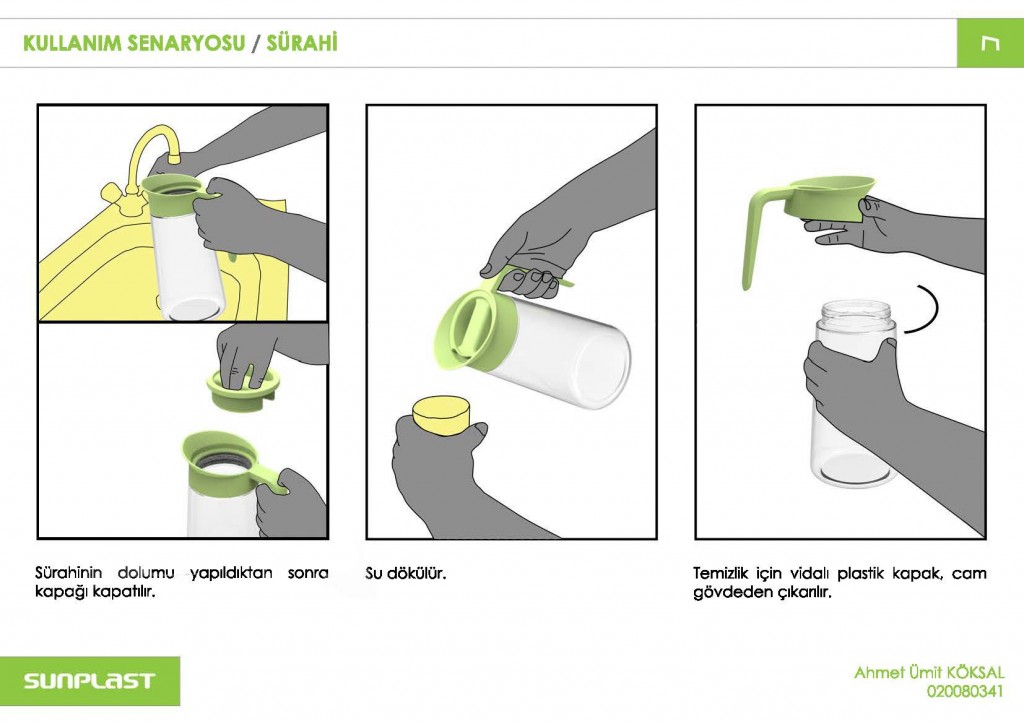 KULLANIM SENARYOSU / SÜRAHİ

Sürahinin dolumu yapıldıktan sonra kapağı kapatılır.

Su dökülür.

Temizlik için vidalı plastik kapak, cam gövdeden çıkarılır.

SUNPLAST

Ahmet Ümit KÖKSAL
020080341